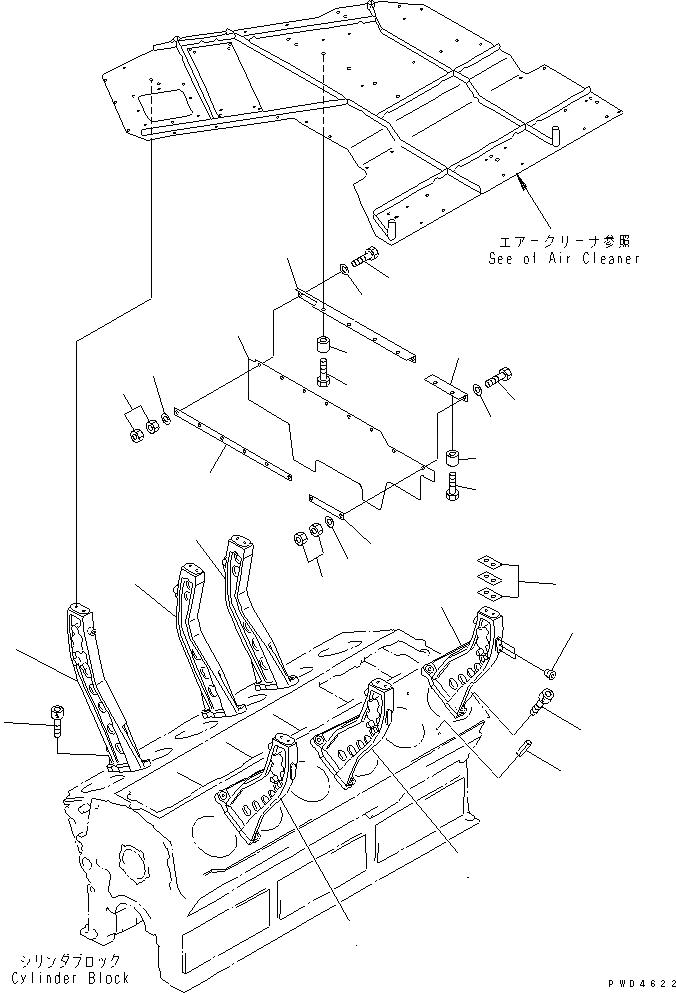 エアークリーナ参照
See of Air Cleaner

シリンダブロック
Cylinder Block

PWD4622