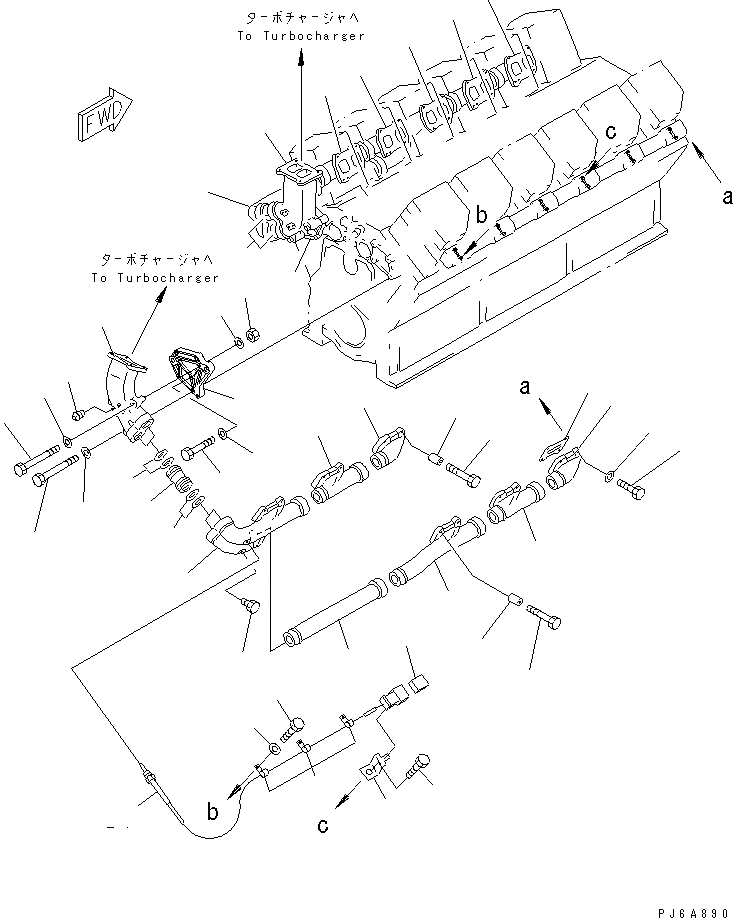 ターボチャージャへ
To Turbocharger

FWD

c

a

b

ターボチャージャへ
To Turbocharger

a

b

c

PJ6A890