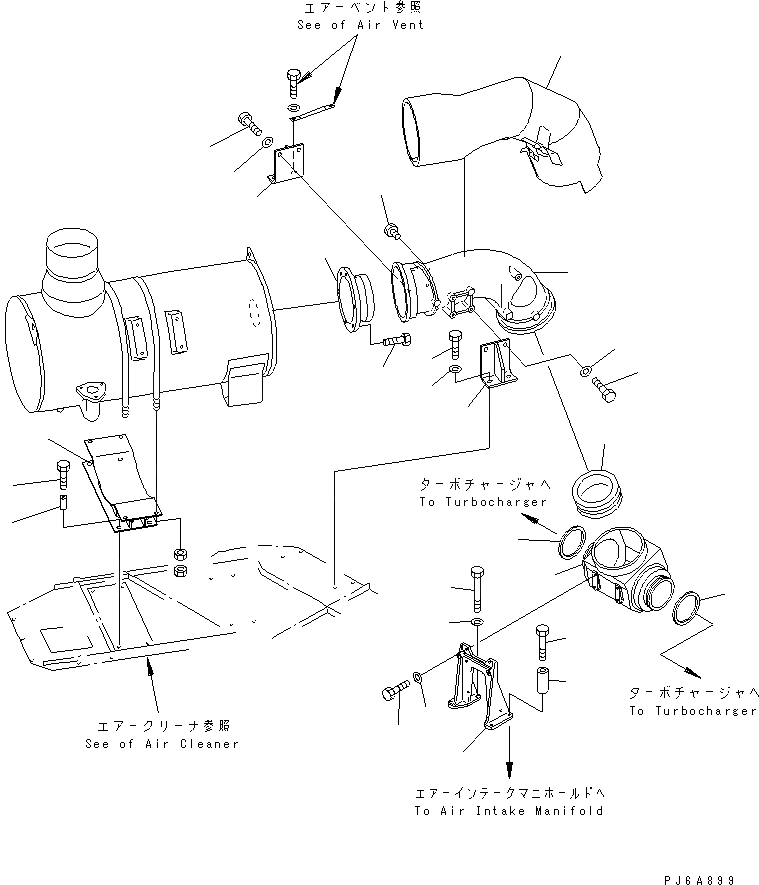 エアーベント参照
See of Air Vent

ターボチャージャへ
To Turbocharger

ターボチャージャへ
To Turbocharger

エアークリーナ参照
See of Air Cleaner

エアーインテークマニホールドへ
To Air Intake Manifold

PJ6A899