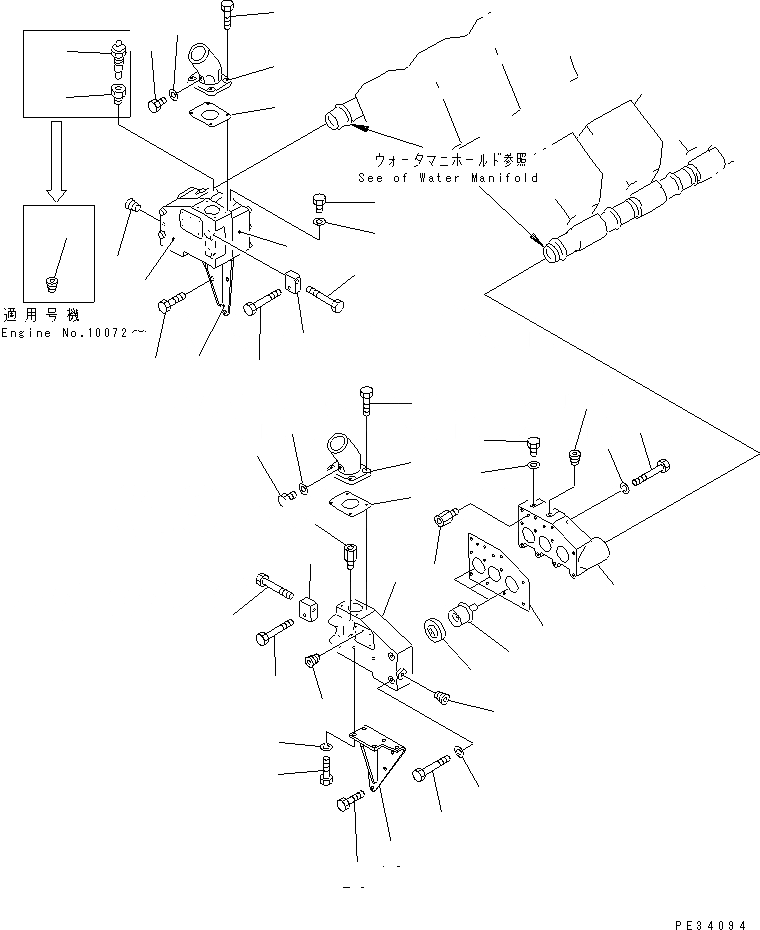 ウォータマニホールド参照
See of Water Manifold

適用号機
Engine No.10072~

PE34094