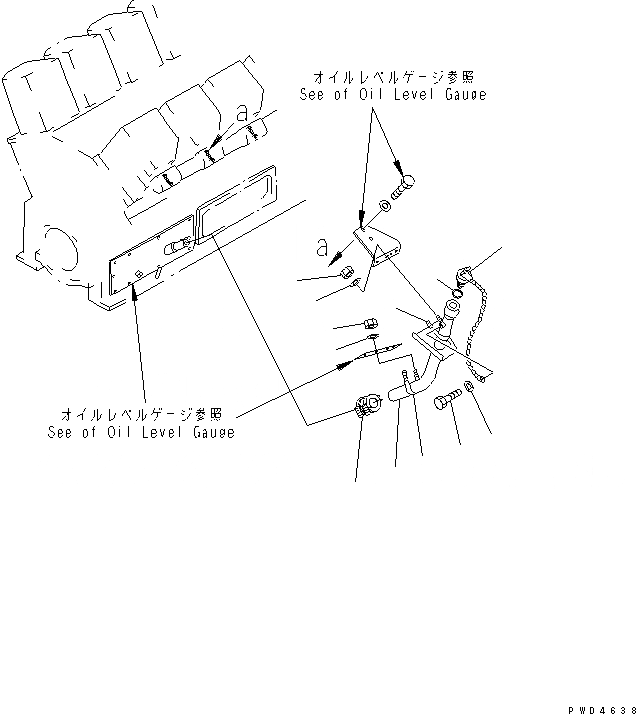 オイルレベルゲージ参照
See of Oil Level Gauge

a

a

オイルレベルゲージ参照
See of Oil Level Gauge

PWD4638