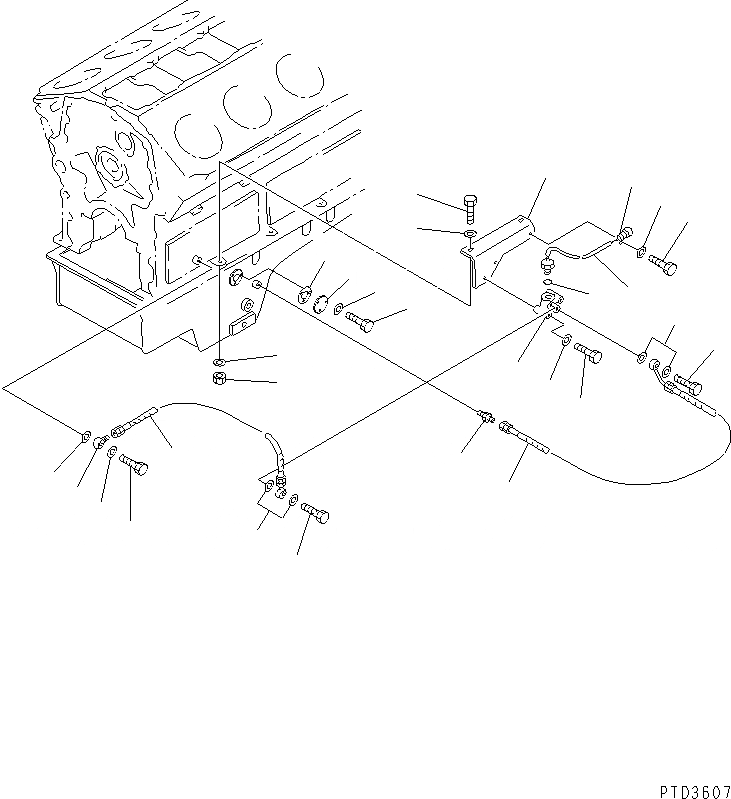 PTD3607