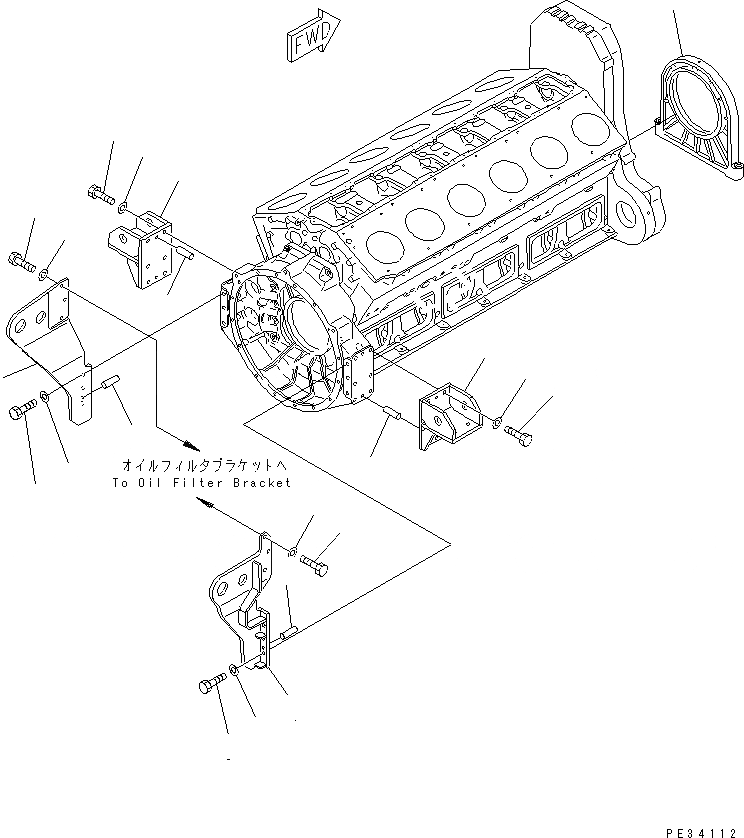 FWD

オイルフィルタブラケットへ
To Oil Filter Bracket

PE34112