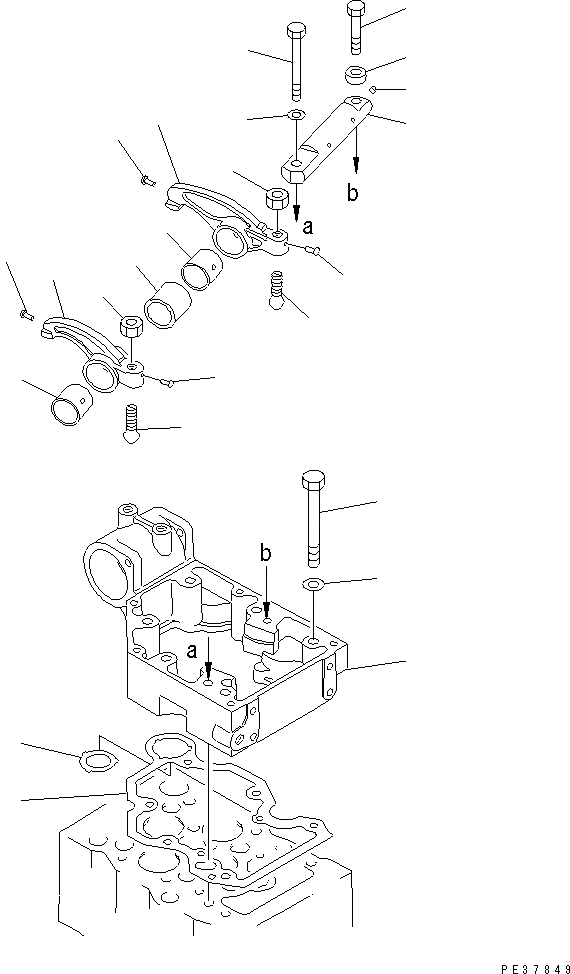 b
a
b
a
PE37849