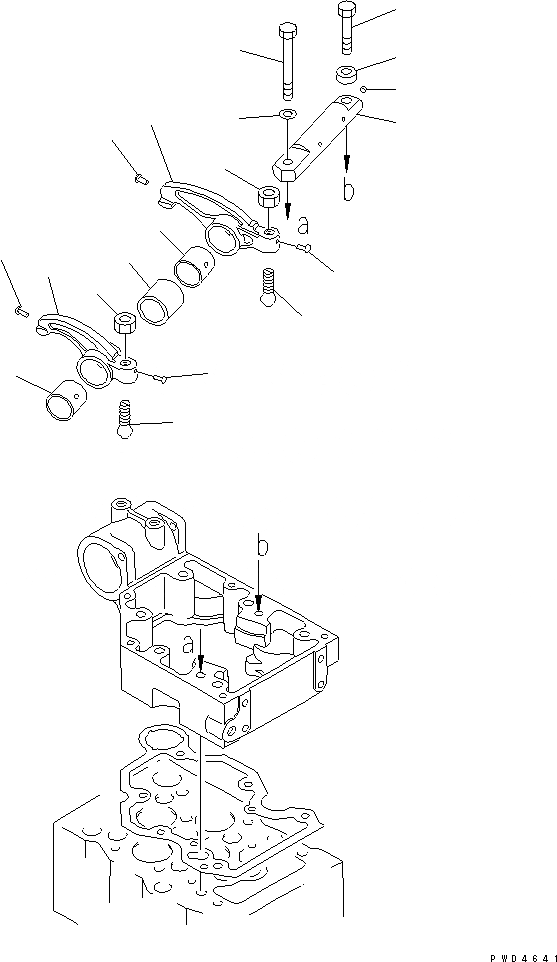 b
a
b
a
PWD4641