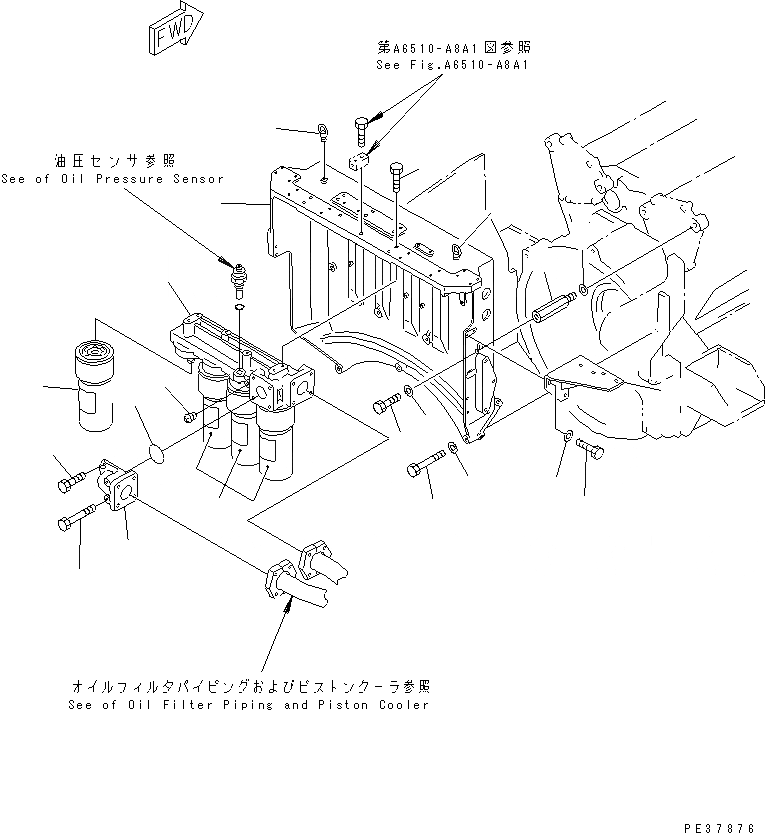 FWD

第A6510-A8A1図参照
See Fig.A6510-A8A1

油圧センサ参照
See of Oil Pressure Sensor

オイルフィルタパイピングおよびピストンクーラ参照
See of Oil Filter Piping and Piston Cooler

PE37876