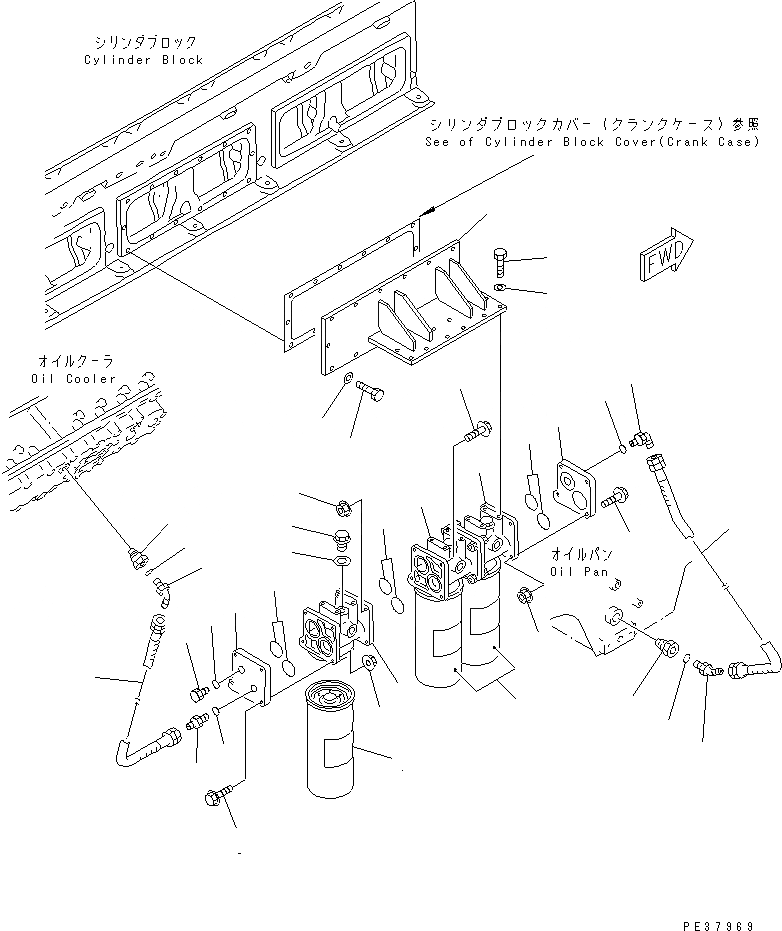 シリンダブロック
Cylinder Block

シリンダブロックカバー（クランクケース）参照
See of Cylinder Block Cover(Crank Case)

FWD

オイルクーラ
Oil Cooler

オイルパン
Oil Pan

PE37969