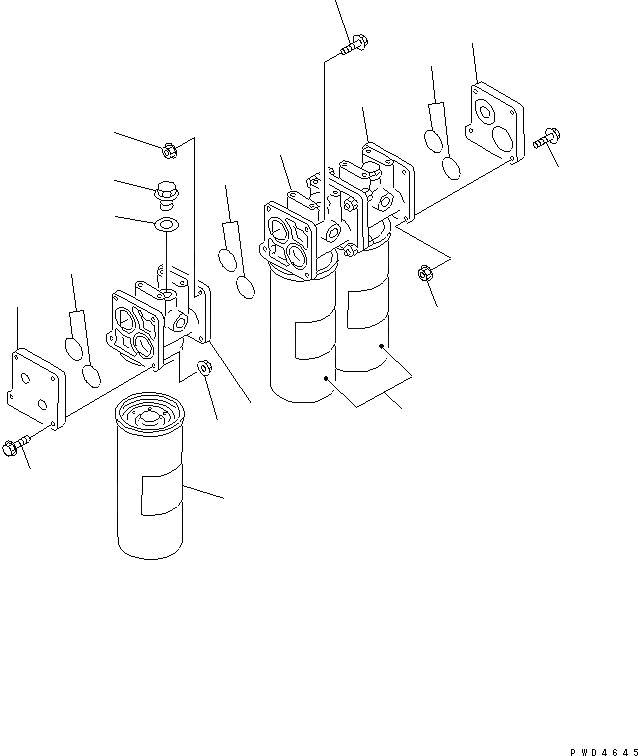 PWD4645