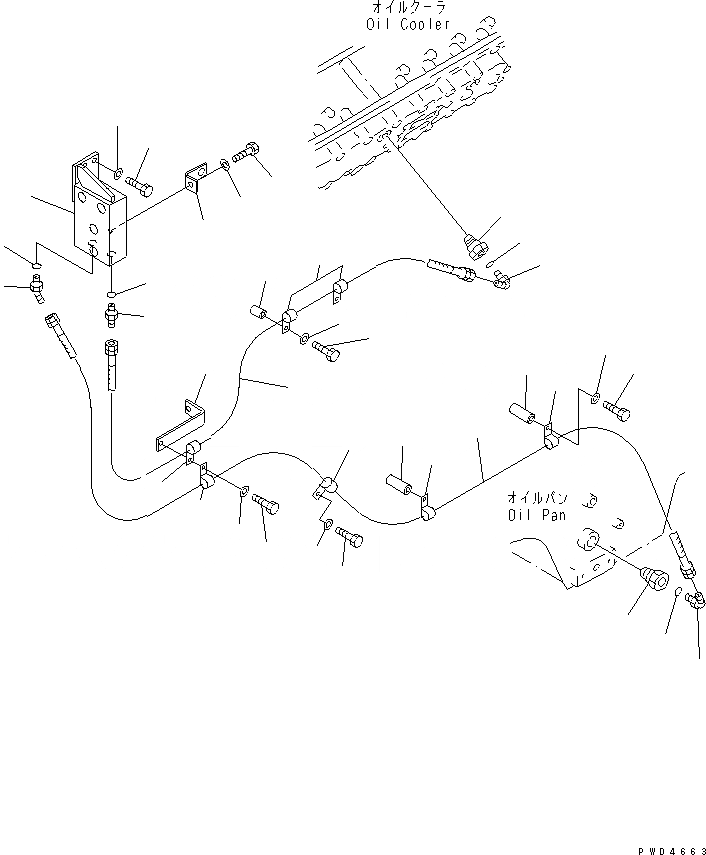 オイルクーラ
Oil Cooler

オイルパン
Oil Pan

PWD4663