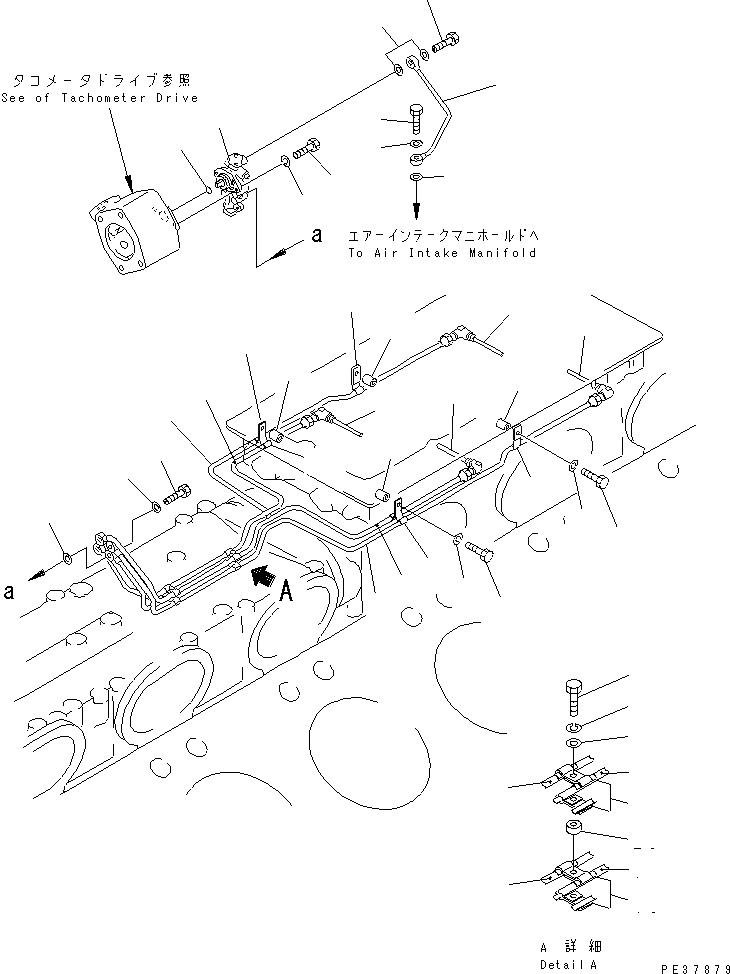 タコメータドライブ参照
See of Tachometer Drive

a

エアーインテークマニホールドへ
To Air Intake Manifold

a

A

A 詳細
Detail A

PE37879