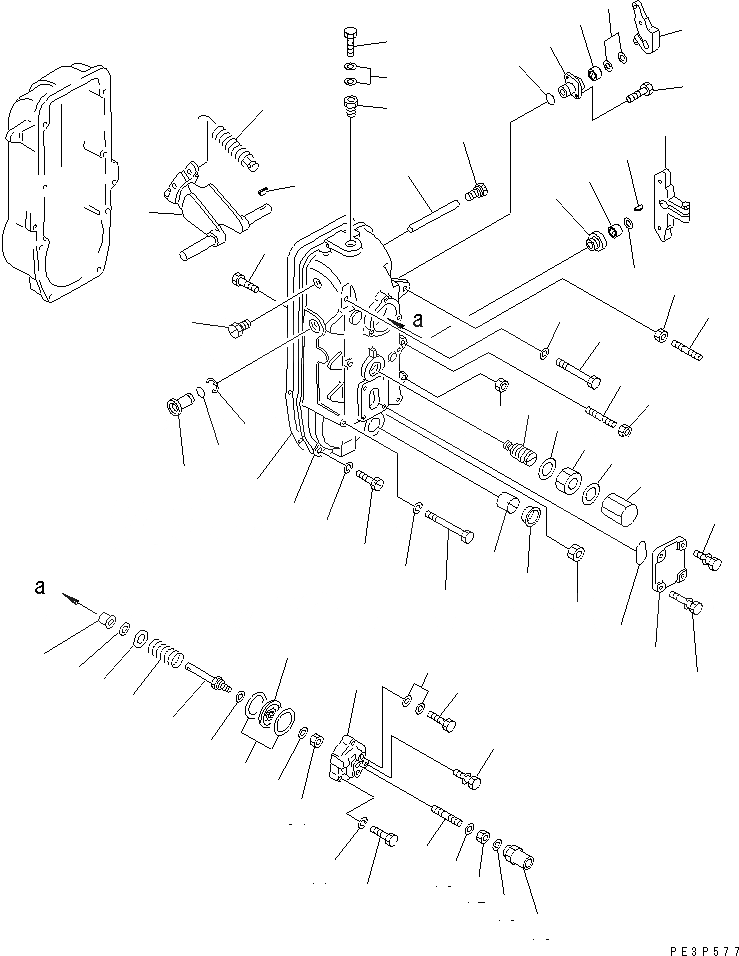 a

a

PE3P577