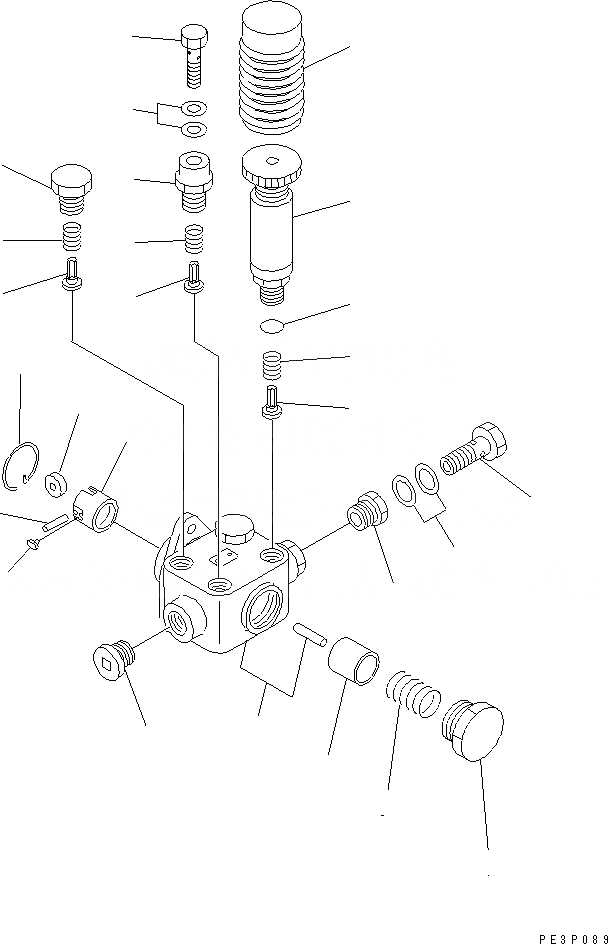 PE3P089