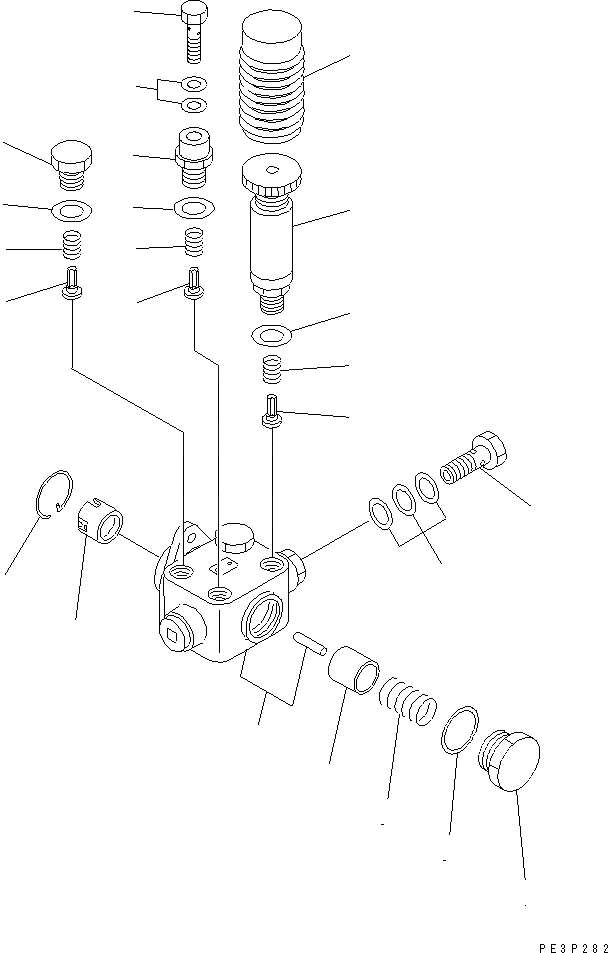 PE3P282