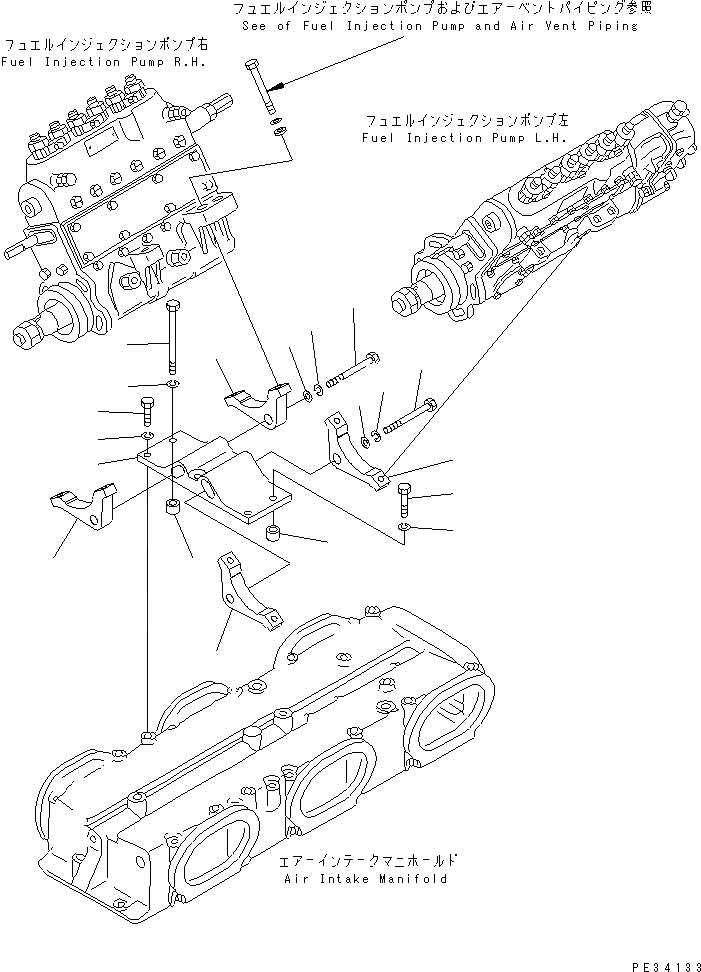 フュエルインジェクションポンプおよびエアーベントパイピング参照
See of Fuel Injection Pump and Air Vent Piping

フュエルインジェクションポンプ右
Fuel Injection Pump R.H.

フュエルインジェクションポンプ左
Fuel Injection Pump L.H.

エアーインテークマニホールド
Air Intake Manifold

PE34133