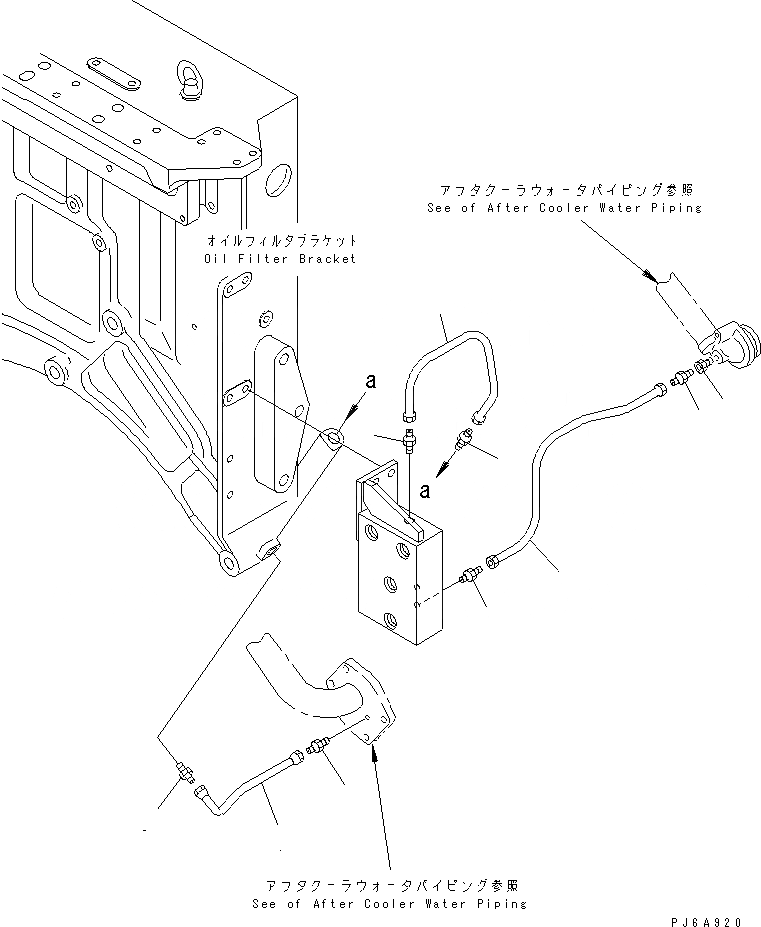 アフタクーラウォータパイピング参照
See of After Cooler Water Piping

オイルフィルタブラケット
Oil Filter Bracket

a

a

アフタクーラウォータパイピング参照
See of After Cooler Water Piping

PJ6A920