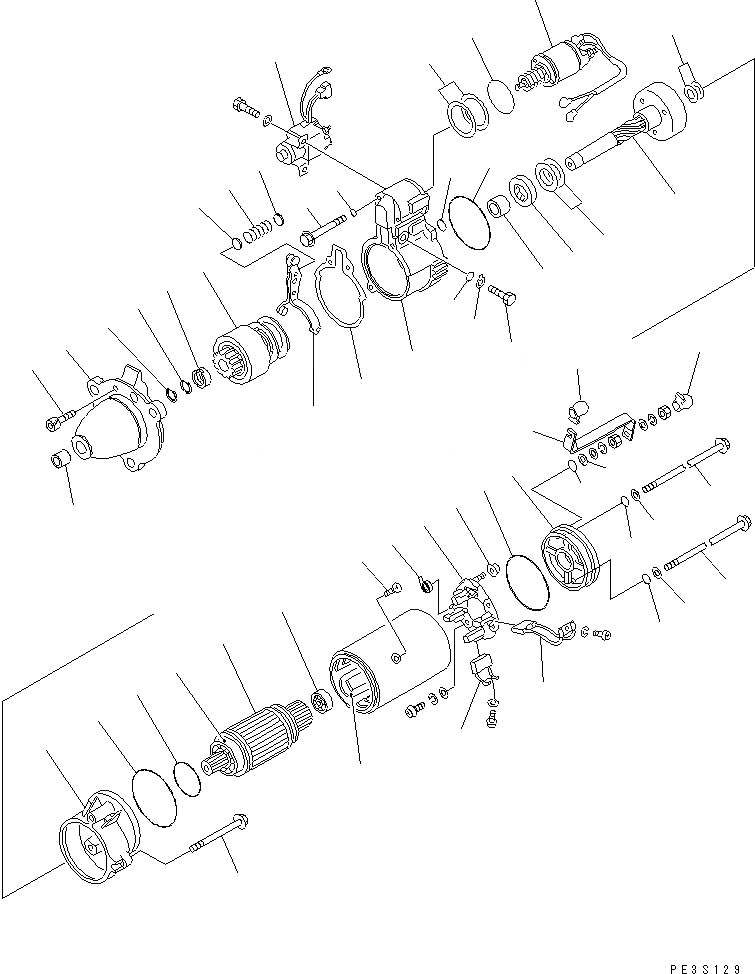 PE3S129