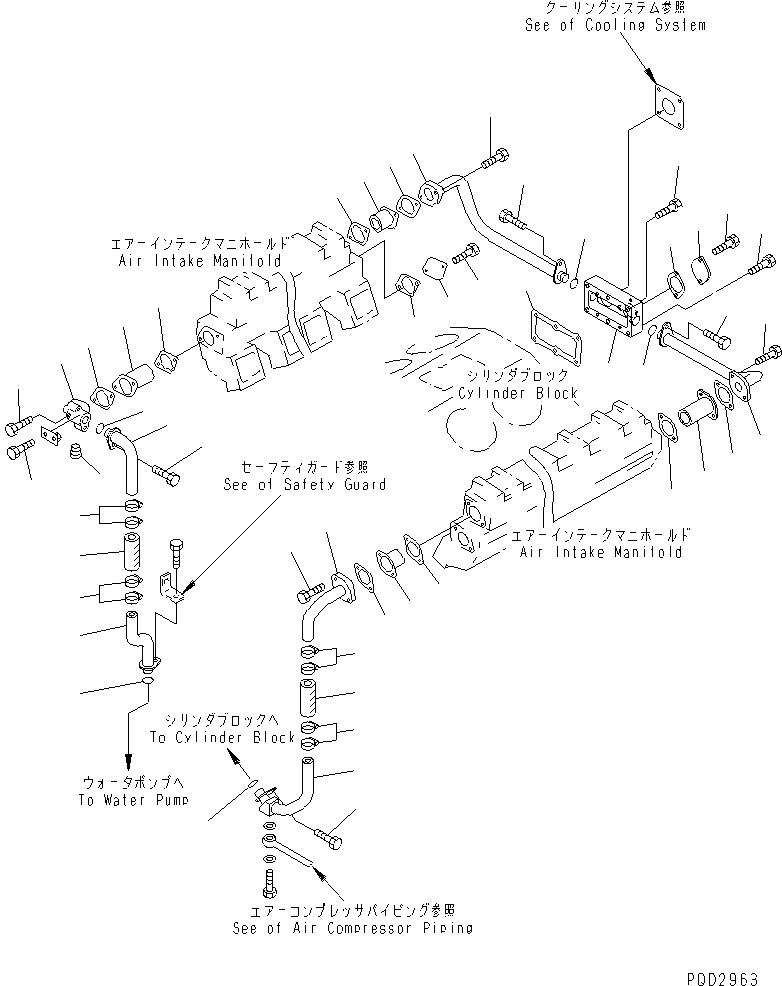 クーリングシステム参照
See of Cooling System

エアーインテークマニホールド
Air Intake Manifold

シリンダブロック
Cylinder Block

セーフティガード参照
See of Safety Guard

エアーインテークマニホールド
Air Intake Manifold

シリンダブロックへ
To Cylinder Block

ウォータポンプへ
To Water Pump

エアーコンプレッサパイピング参照
See of Air Compressor Piping

PDD2963