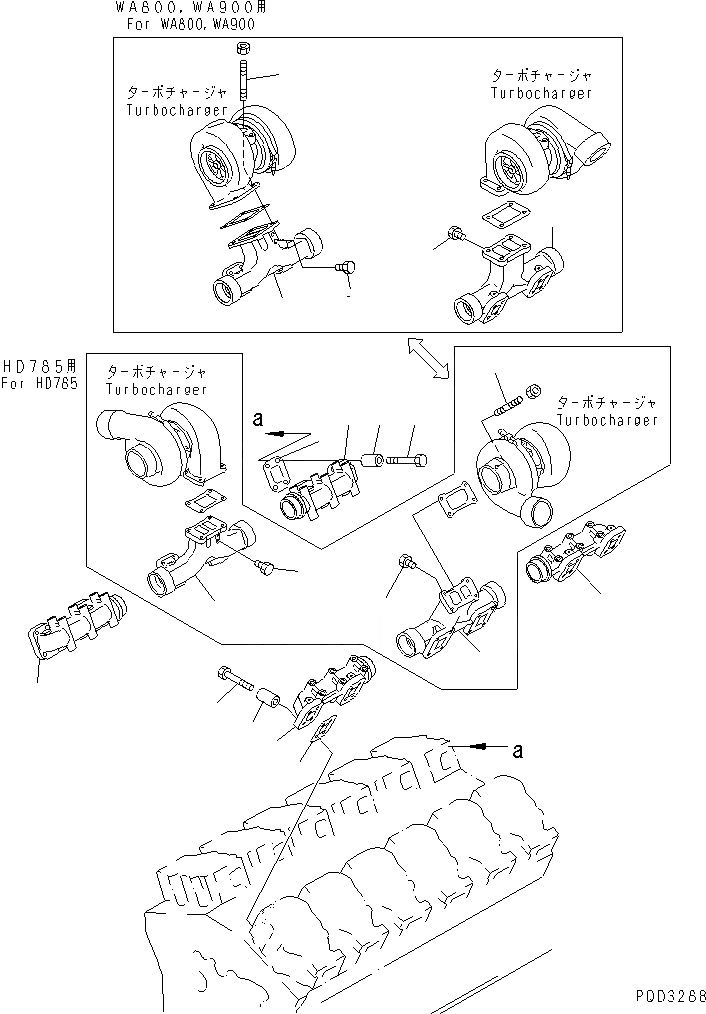 WA800, WA900用
For WA800, WA900

ターボチャージャ
Turbocharger

ターボチャージャ
Turbocharger

HD785用
For HD785

ターボチャージャ
Turbocharger

a

ターボチャージャ
Turbocharger

a

PDD3288