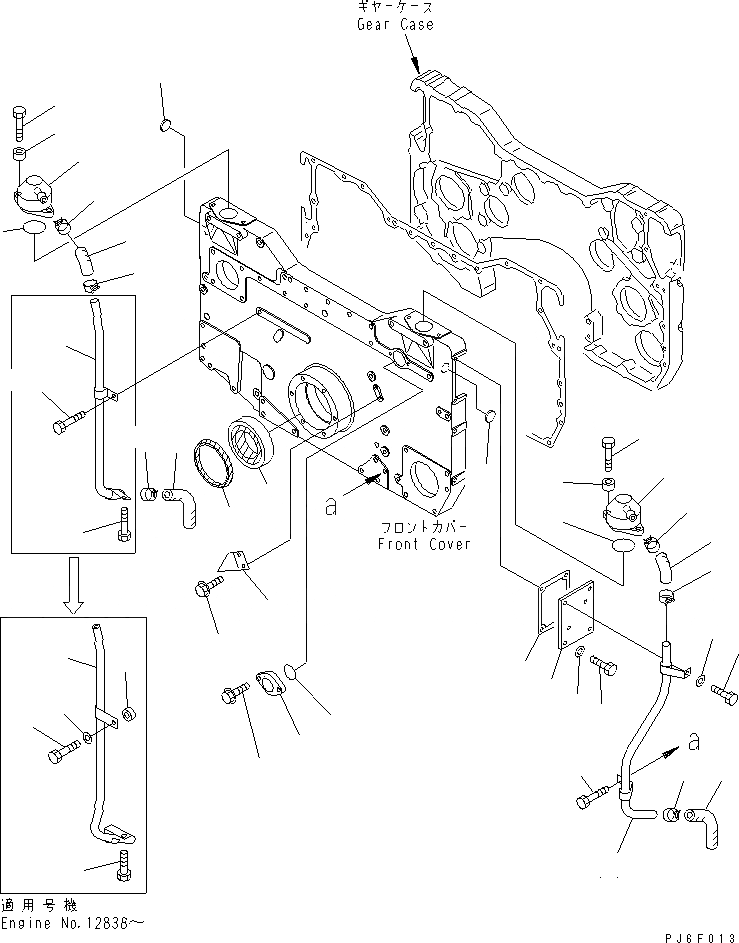 ギヤーケース
Gear Case

a

フロントカバー
Front Cover

a

適用号機
Engine No.12836~

PJ6F013