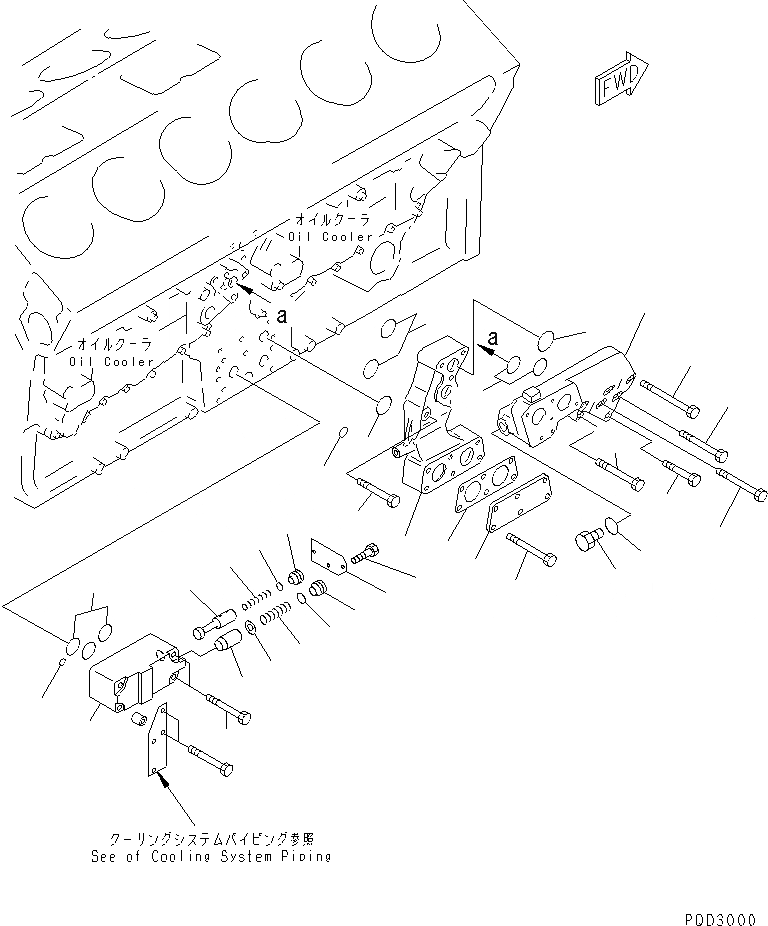 FWD

オイルクーラ
Oil Cooler

a

オイルクーラ
Oil Cooler

a

クーリングシステムパイピング参照
See of Cooling System Piping

PDD3000