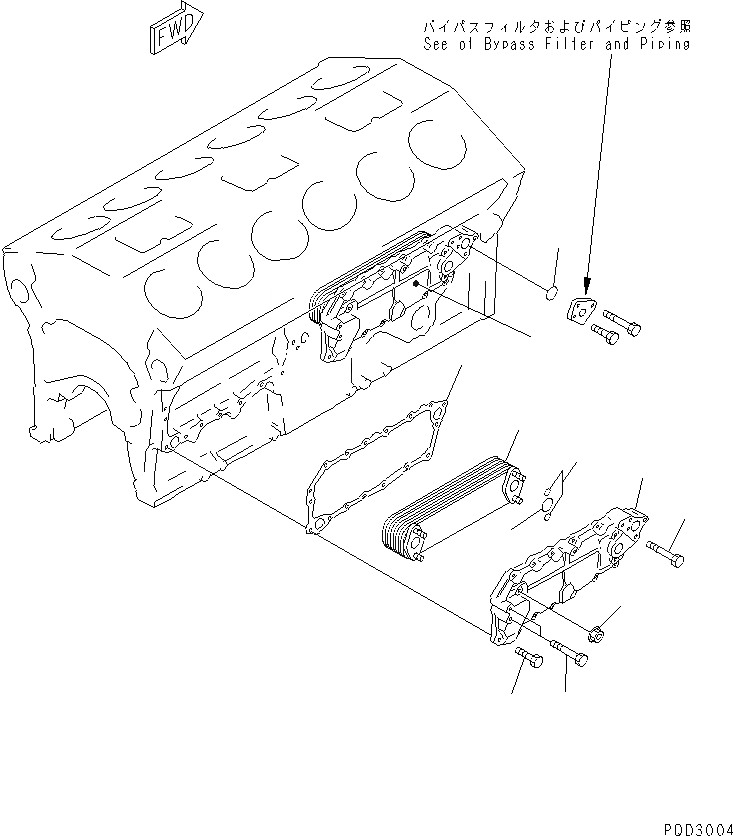 FWD

バイパスフィルタおよびパイピング参照
See of Bypass Filter and Piping

PDD3004