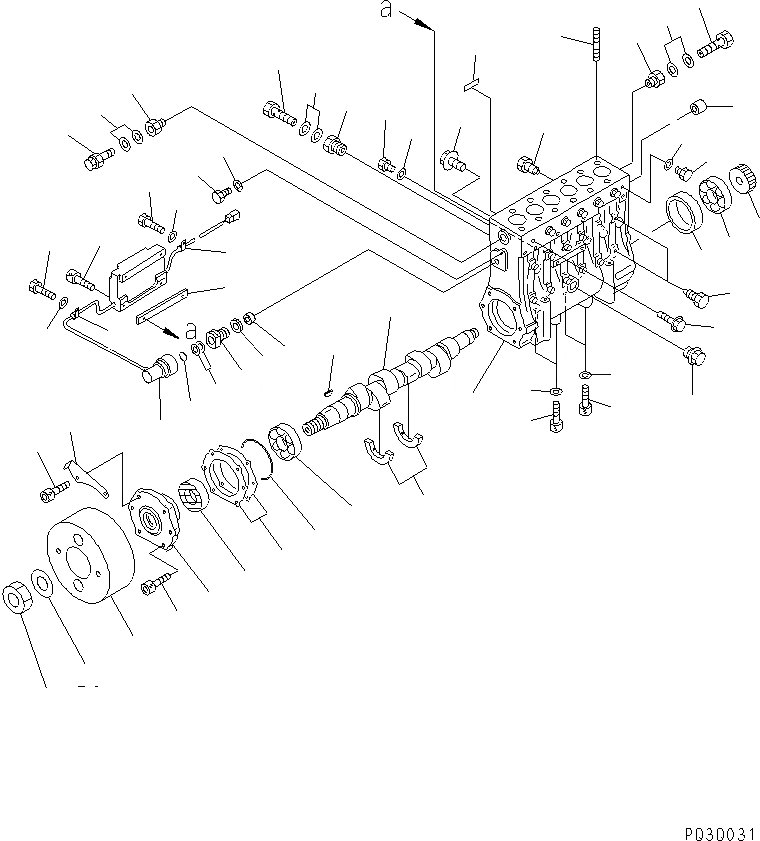 a
a
P030031