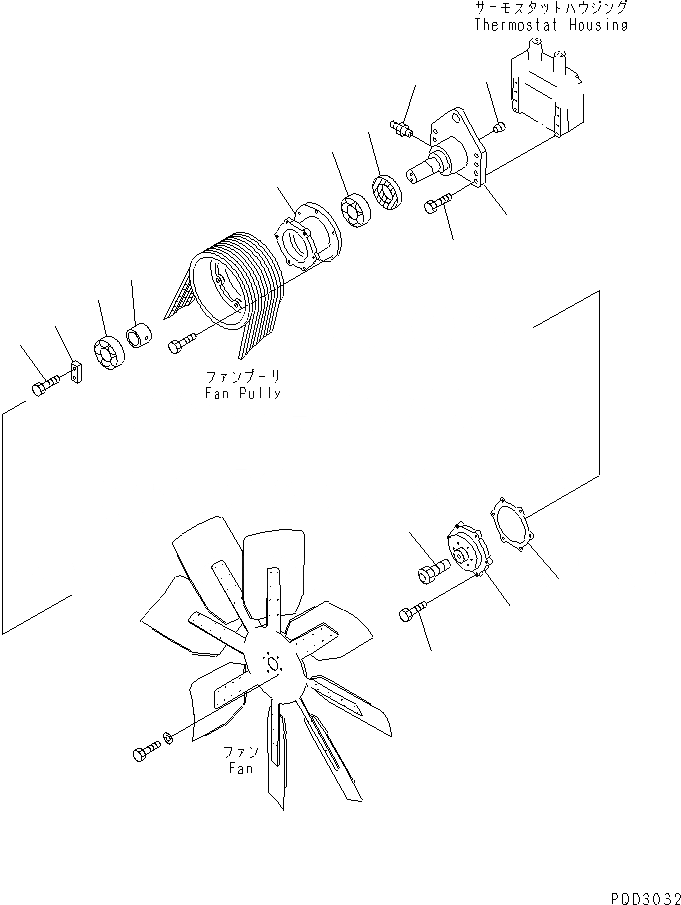 サーモスタットハウジング
Thermostat Housing

ファンプーリ
Fan Pully

ファン
Fan

P0D3032