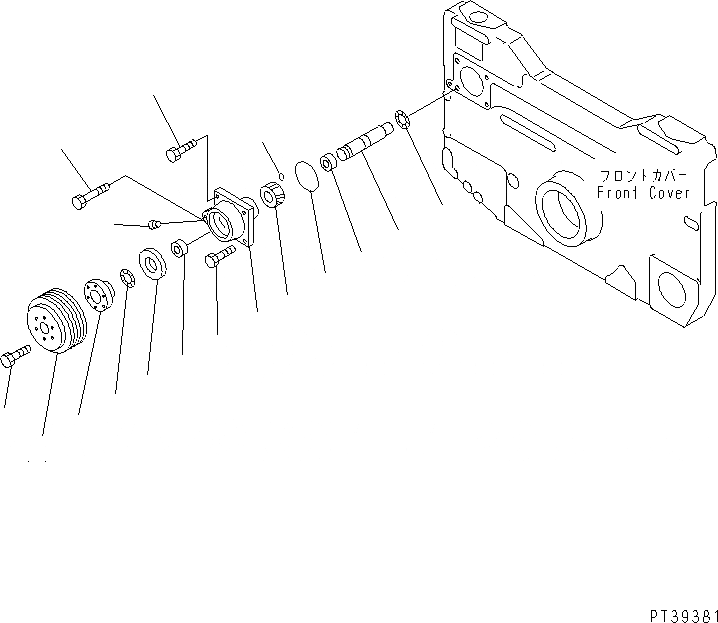 フロントカバー
Front Cover

PT39381