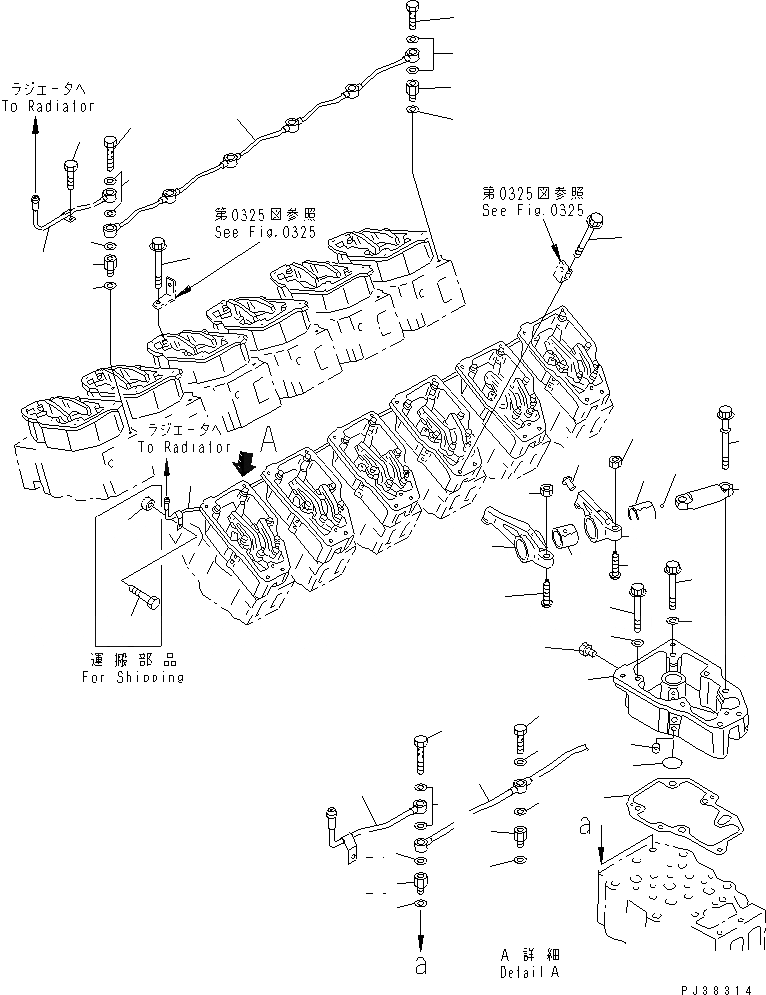 ラジエータへ
To Radiator

第0325図参照
See Fig.0325

第0325図参照
See Fig.0325

ラジエータへ
To Radiator

A

運搬部品
For Shipping

a

a

A 詳細
Detail A

PJ38314