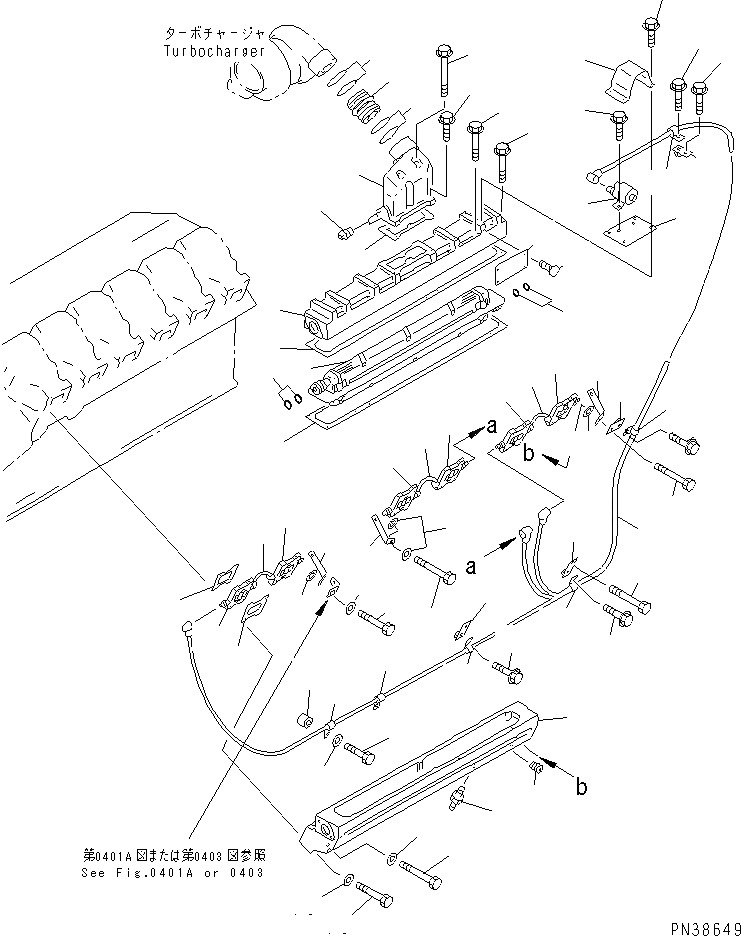 ターボチャージャ
Turbocharger

a

b

a

b

第0401A図または第0403図参照
See Fig.0401A or 0403

PN38649