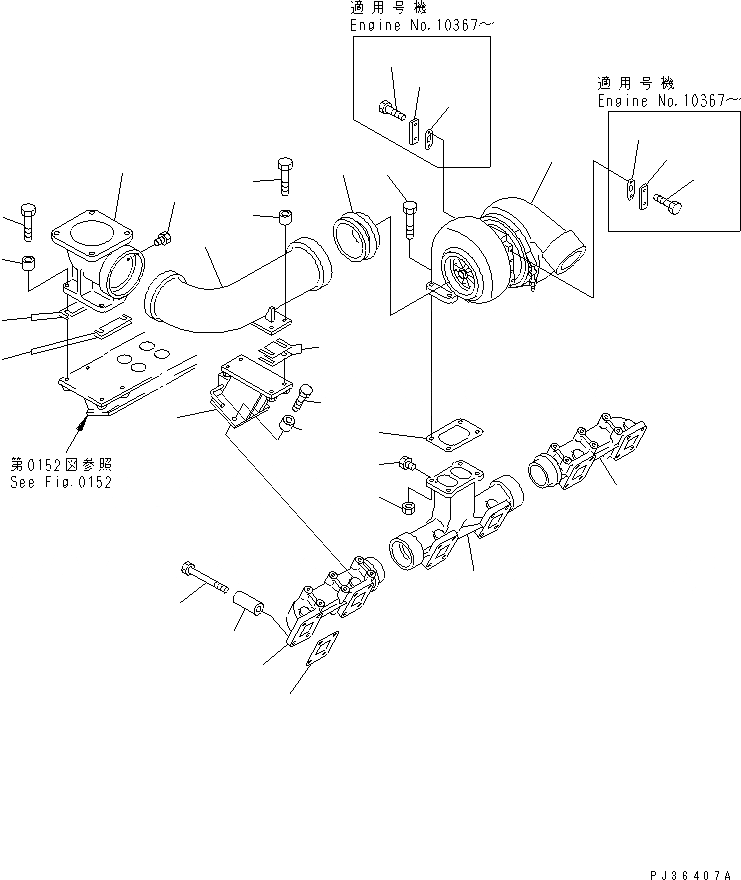 適用号機
Engine No.10367～

適用号機
Engine No.10367～

第0152図参照
See Fig.0152

PJ36407A