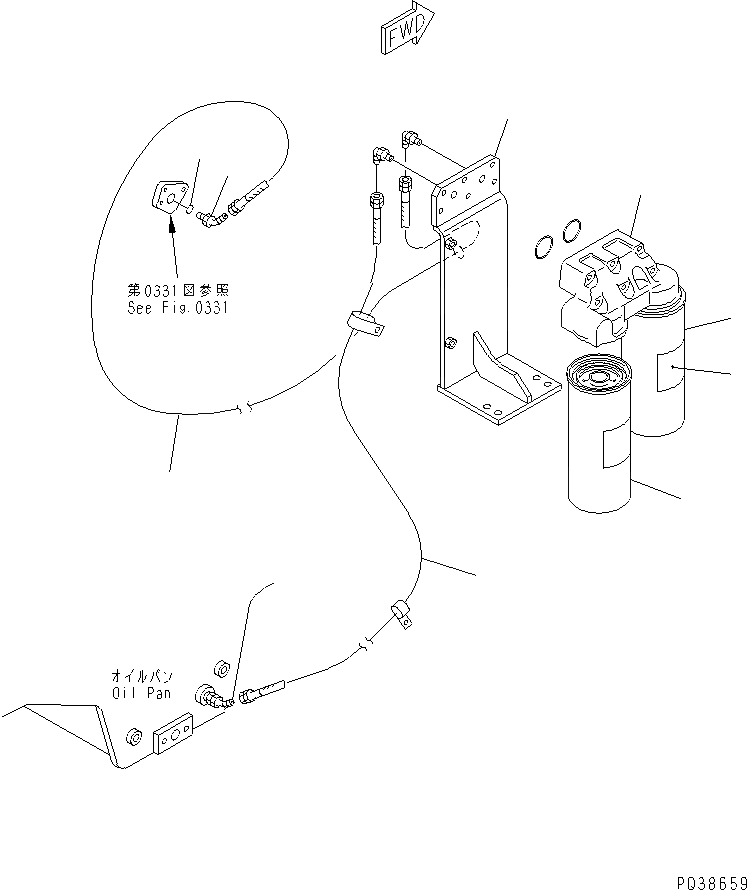 FWD

第0331図参照
See Fig.0331

オイルパン
Oil Pan

P038659