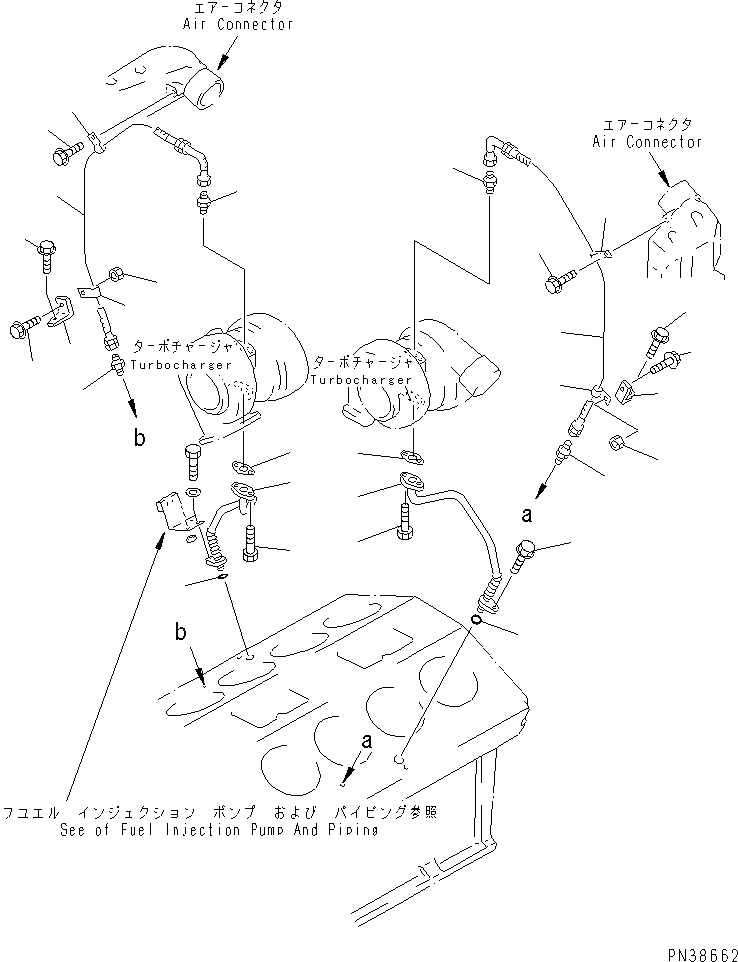 エアーコネクタ
Air Connector

エアーコネクタ
Air Connector

ターボチャージャ
Turbocharger

ターボチャージャ
Turbocharger

b

a

b

a

フユエル インジェクション ポンプ および パイピング参照
See of Fuel Injection Pump And Piping

PN38662