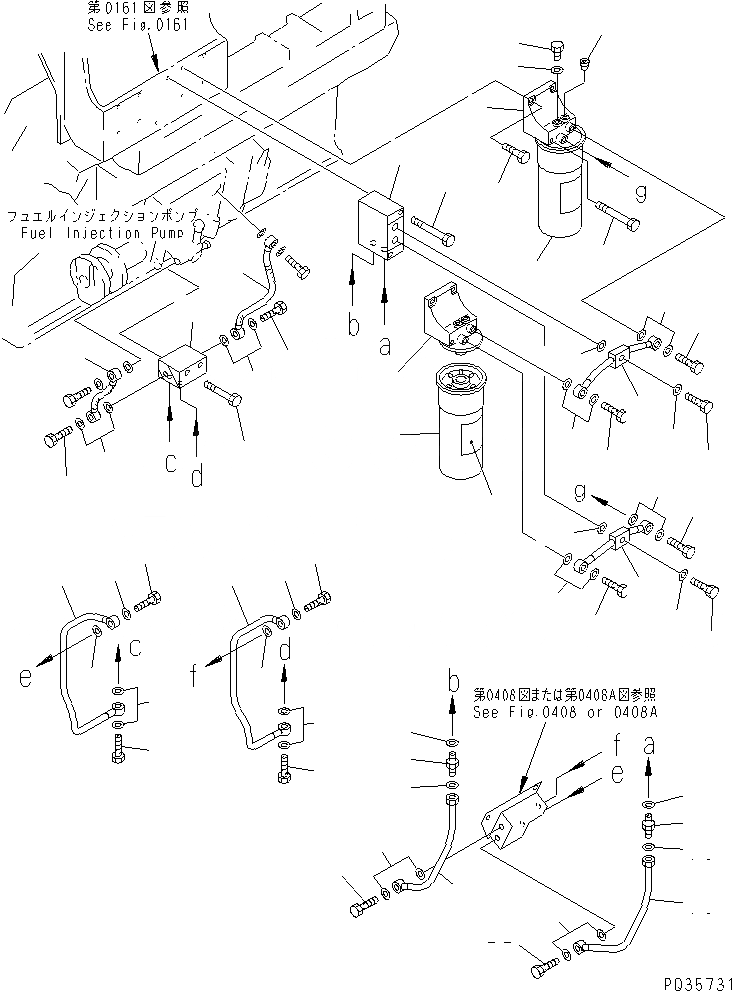 第0161図参照
See Fig.0161

フュエルインジェクションポンプ
Fuel Injection Pump

g

b
a

c
d

g

e
c

f
d

b
第0408図または第0408A図参照
See Fig.0408 or 0408A

f
e
a

PD35731