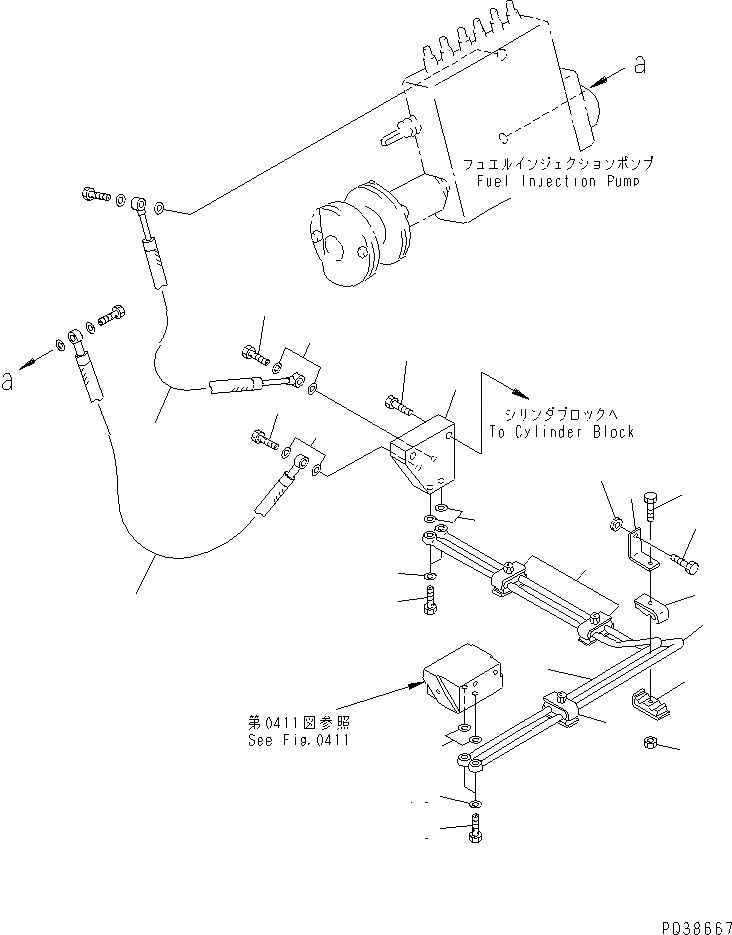 a

フュエルインジェクションポンプ
Fuel Injection Pump

a

シリンダブロックへ
To Cylinder Block

第0411図参照
See Fig.0411

PO38667