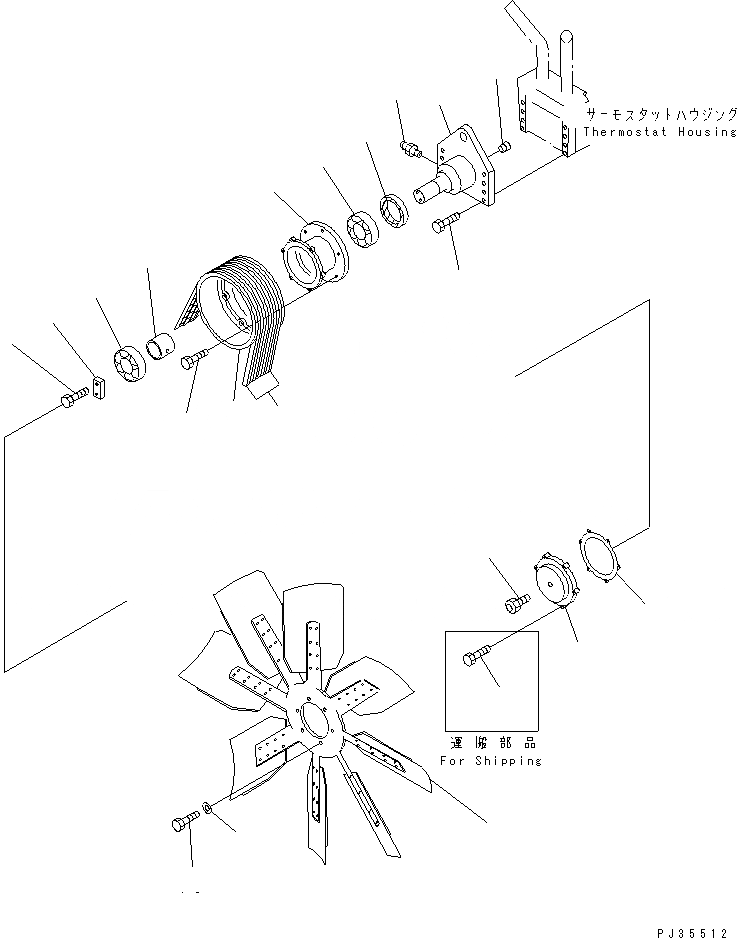 サーモスタットハウジング
Thermostat Housing

運搬部品
For Shipping

PJ35512