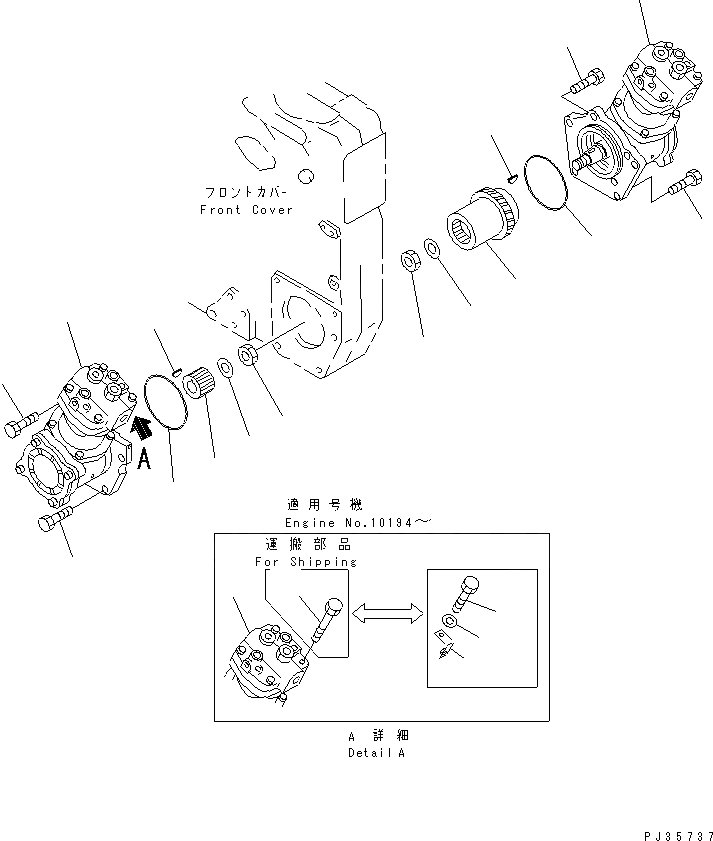 フロントカバー
Front Cover

A

適用号機
Engine No.10194～

運搬部品
For Shipping

A 詳細
Detail A

PJ35737