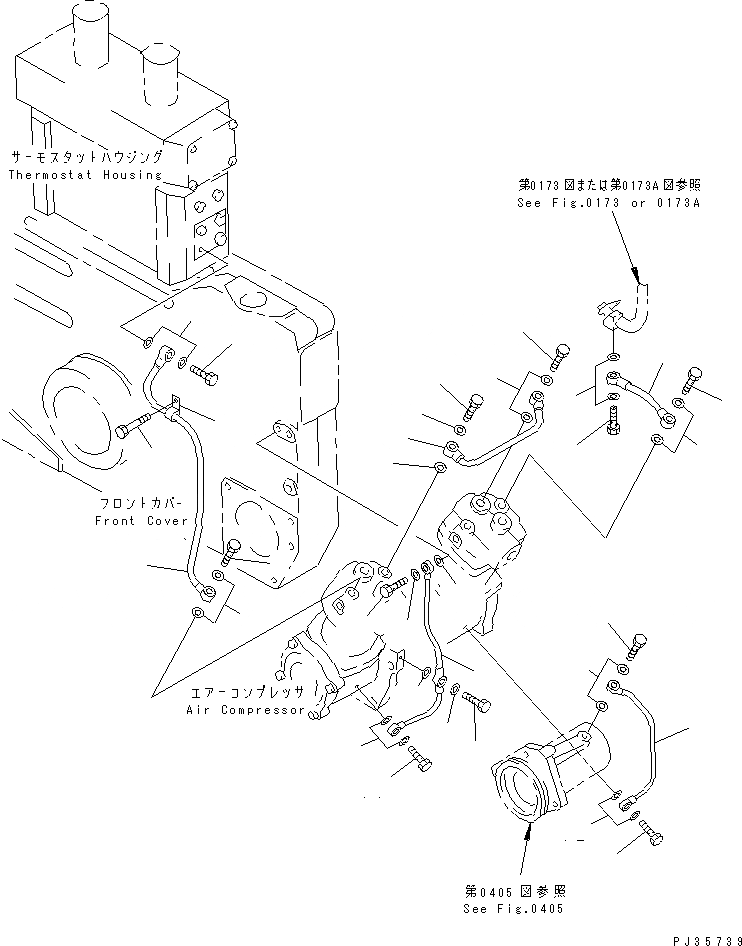 サーモスタットハウジング
Thermostat Housing

第0173図または第0173A図参照
See Fig.0173 or 0173A

フロントカバー
Front Cover

エアーコンプレッサ
Air Compressor

第0405図参照
See Fig.0405

PJ35739