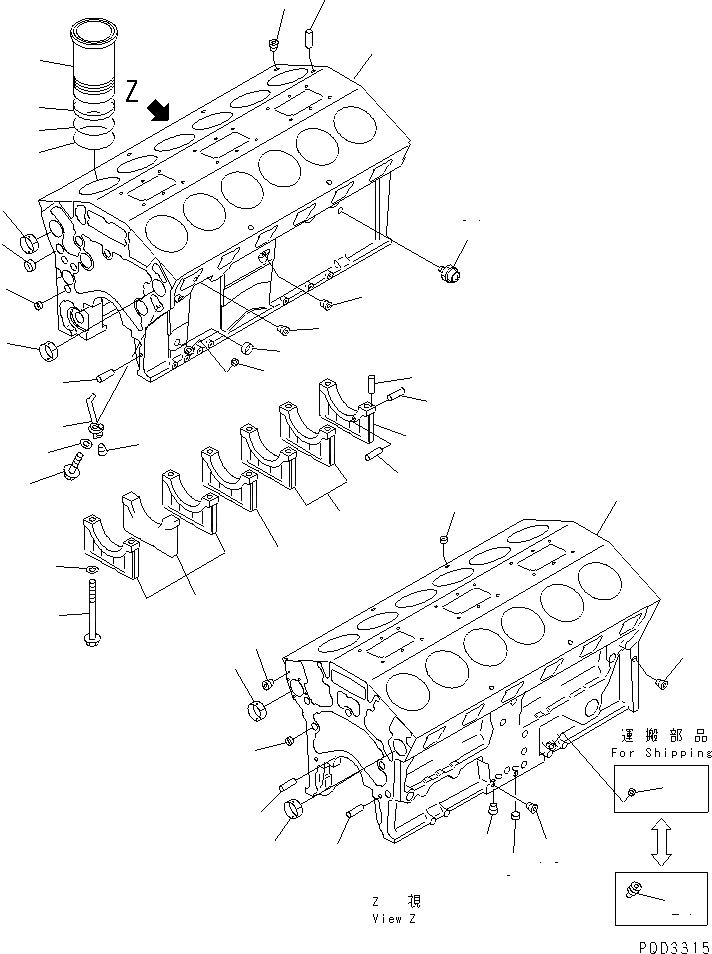 Z

運搬部品
For Shipping

Z 視
View Z

P0D3315