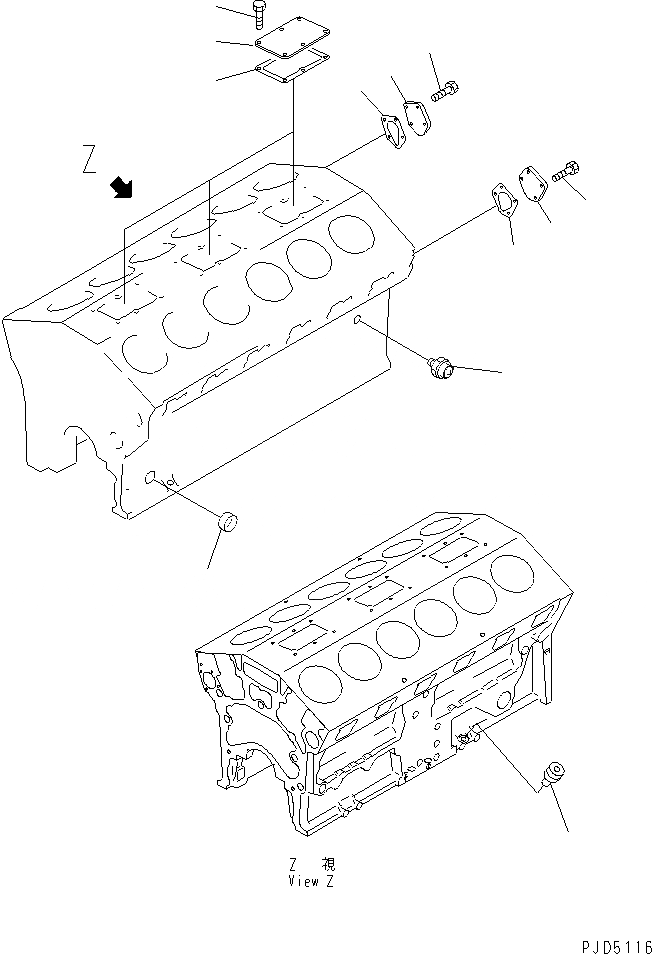 Z

Z 視
View Z

PJD5116