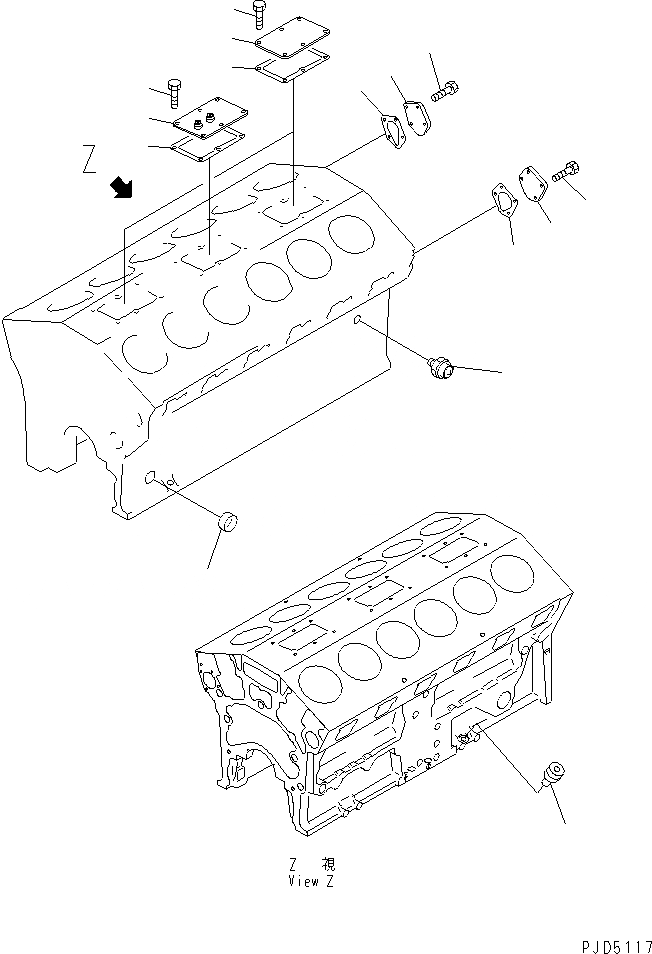 Z

Z 視
View Z

PJD5117