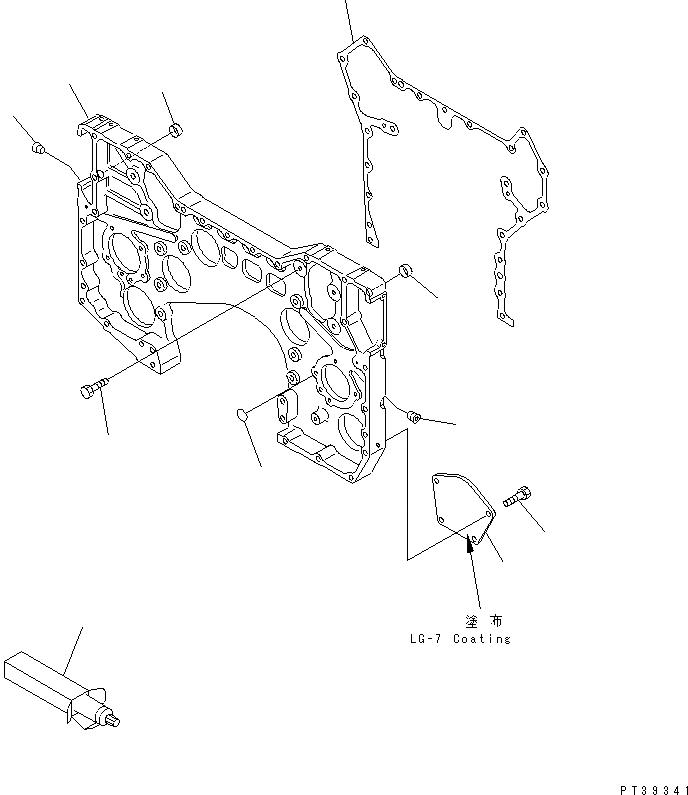 塗布
LG-7 Coating

PT39341