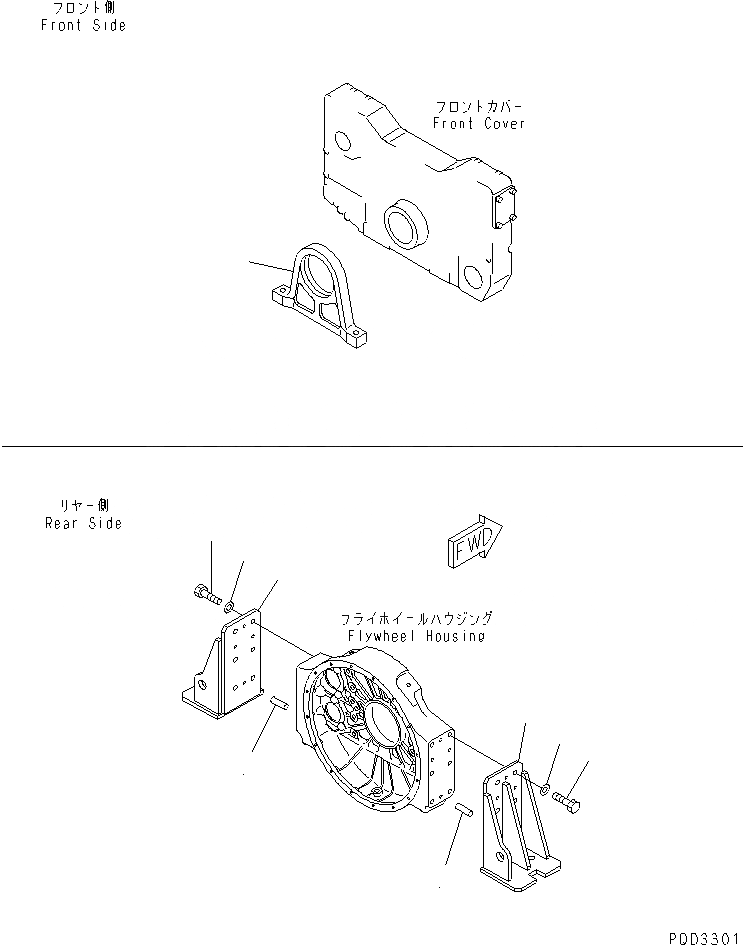 フロント側
Front Side

フロントカバー
Front Cover

リヤー側
Rear Side

FWD

フライホイールハウジング
Flywheel Housing

P0D3301