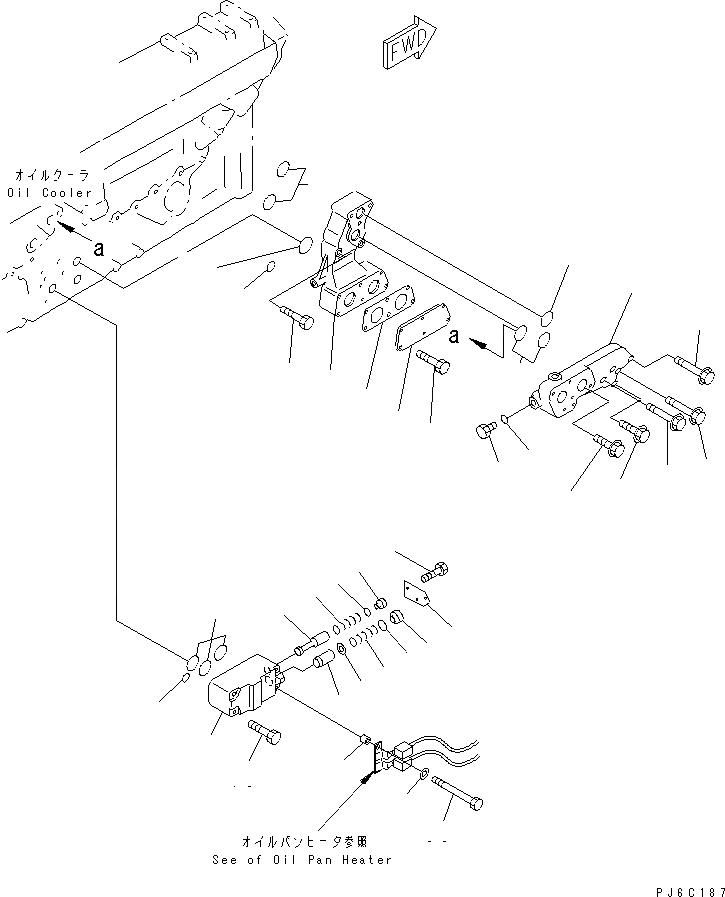 FWD

オイルクーラ
Oil Cooler

a

a

オイルパンヒータ参照
See of Oil Pan Heater

PJ6C187