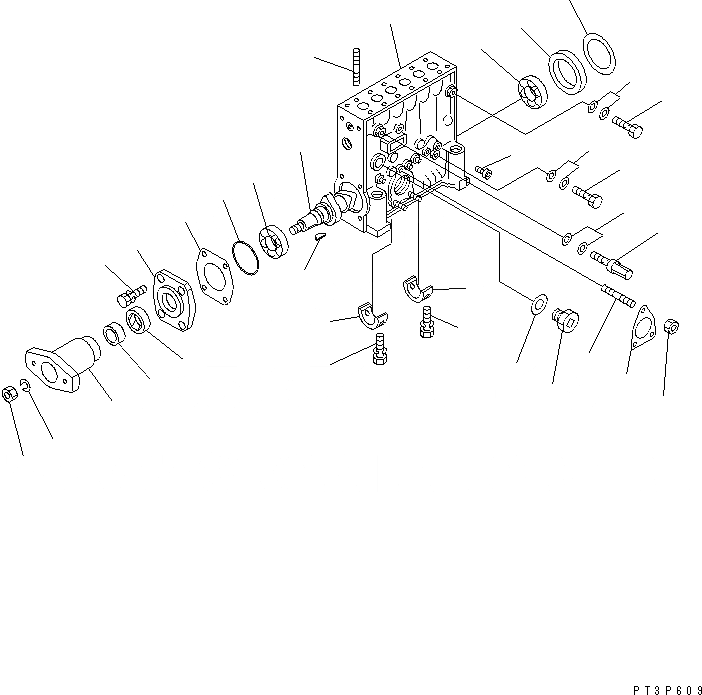 PT3P609