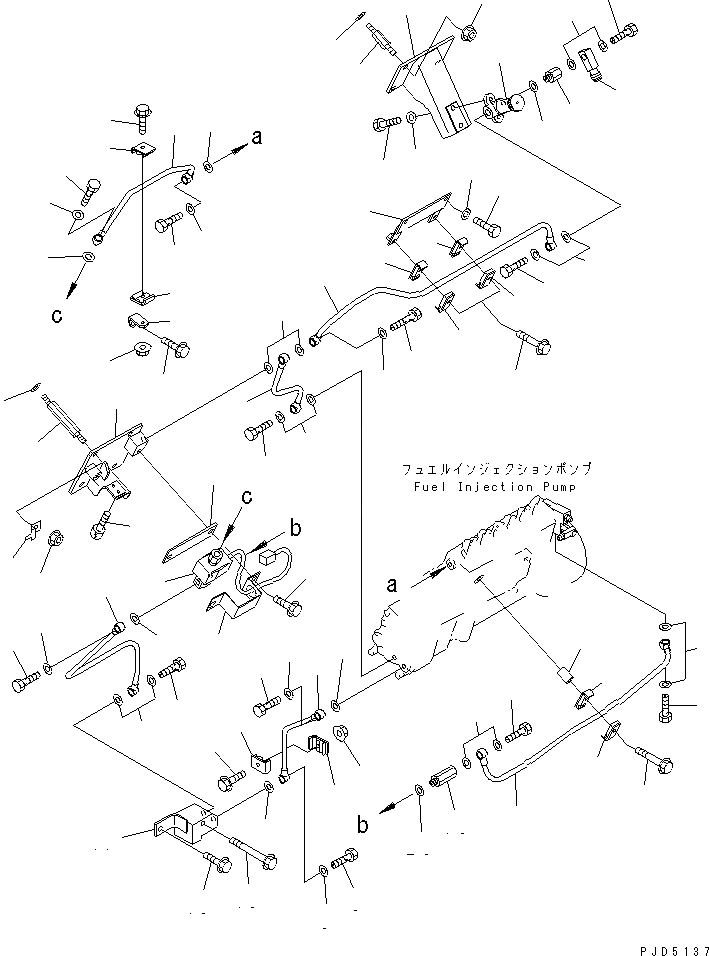 a
c
フュエルインジェクションポンプ
Fuel Injection Pump
c
b
a
b
PJD5137