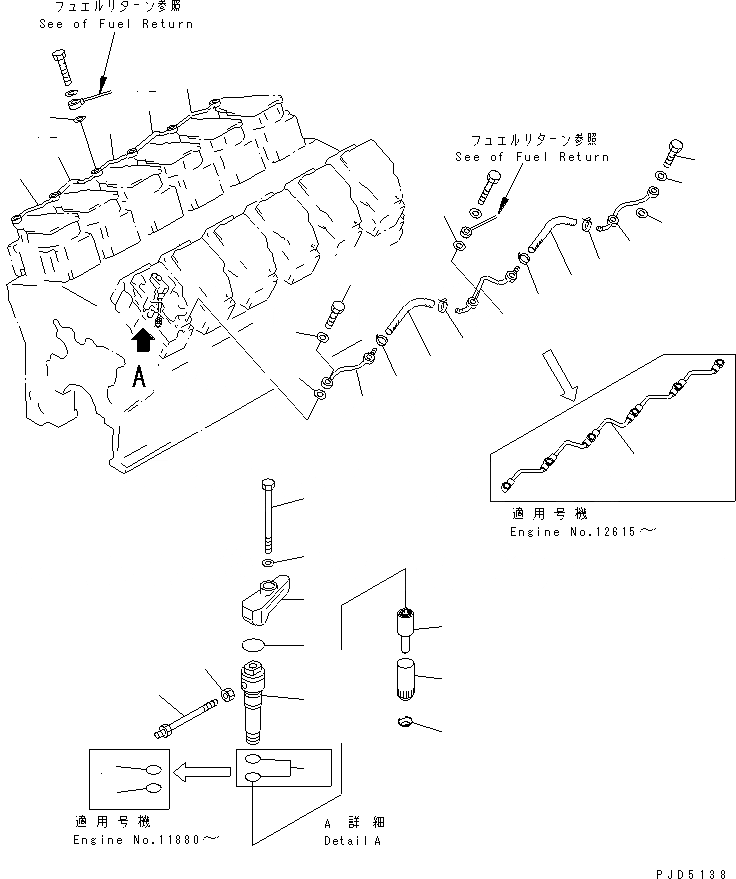 フュエルリターン参照
See of Fuel Return

フュエルリターン参照
See of Fuel Return

A

適用号機
Engine No.12615～

適用号機
Engine No.11880～

A 詳細
Detail A

PJD5138