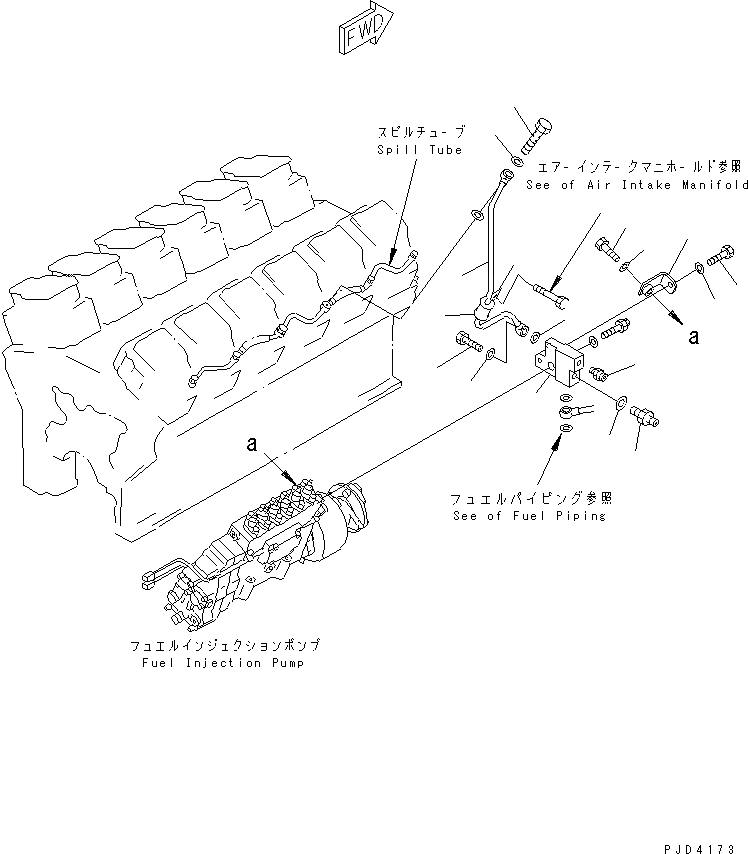 FWD

スピルチューブ
Spill Tube

エアーインテークマニホールド参照
See of Air Intake Manifold

a

a

フュエルパイピング参照
See of Fuel Piping

フュエルインジェクションポンプ
Fuel Injection Pump

PJD4173