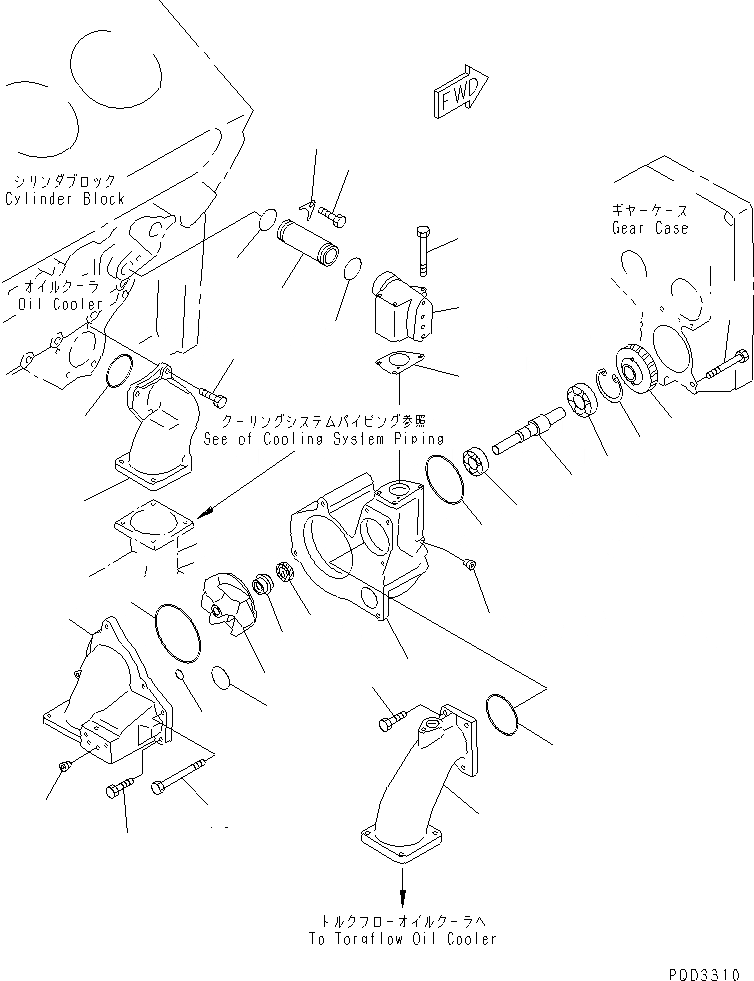 FWD

シリンダブロック
Cylinder Block

ギヤーケース
Gear Case

オイルクーラ
Oil Cooler

クーリングシステムパイピング参照
See of Cooling System Piping

トルクフローオイルクーラへ
To Torqflow Oil Cooler

P0D3310