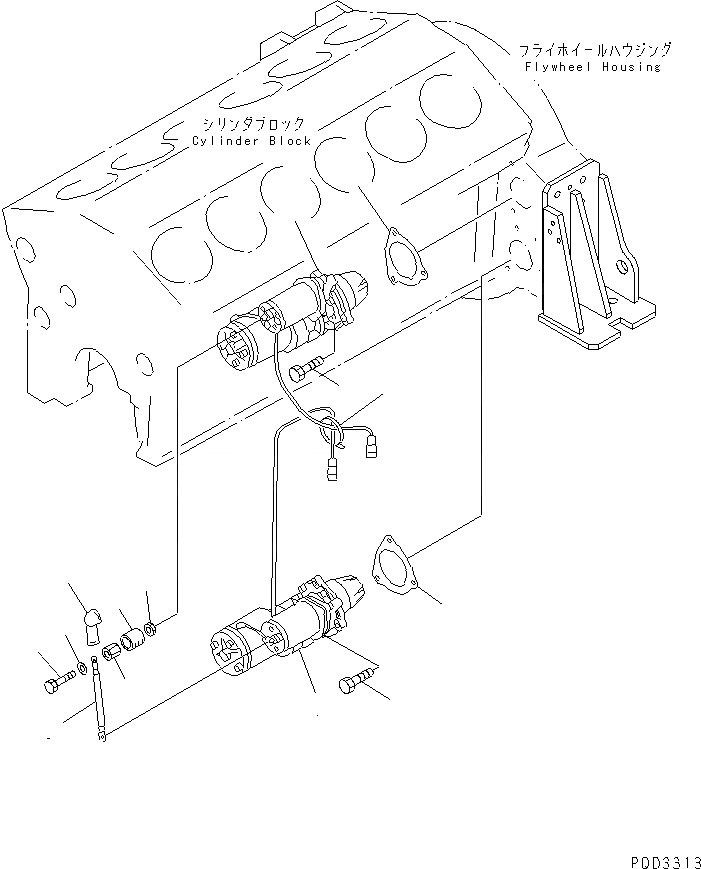 フライホイールハウジング
Flywheel Housing

シリンダブロック
Cylinder Block

P0D3313